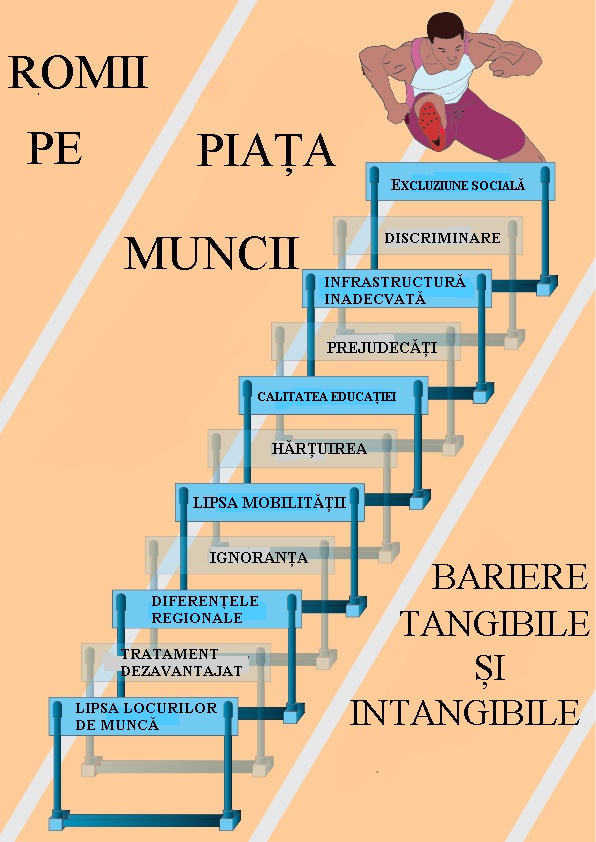 ROMII PE PIAȚA MUNCII

EXCLUZIUNE SOCIALĂ

DISCRIMINARE

INFRASTRUCTURĂ INADECVATĂ

PREJUDECĂȚI

CALITATEA EDUCAȚIEI

HĂRȚUIREA

LIPSA MOBILITĂȚII

IGNORANȚA

DIFERENȚELE REGIONALE

TRATAMENT DEZAVANTAJAT

LIPSA LOCURILOR DE MUNCĂ

BARIERE TANGIBILE ȘI INTANGIBILE